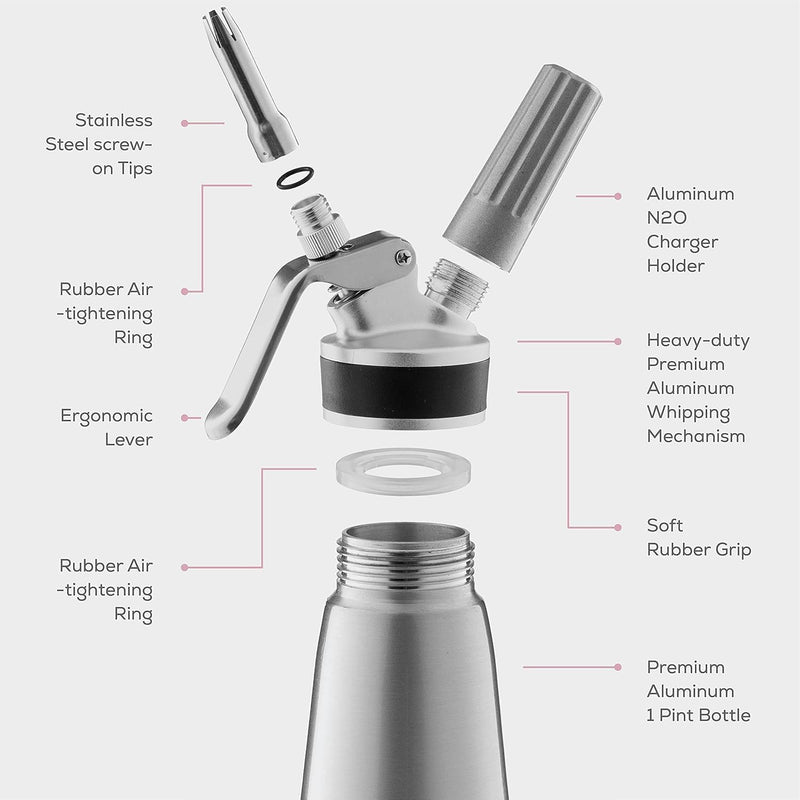 Stainless Steel screw-on Tips

Rubber Air -tightening Ring

Ergonomic Lever

Rubber Air -tightening Ring

Aluminum N2O Charger Holder

Heavy-duty Premium Aluminum Whipping Mechanism

Soft Rubber Grip

Premium Aluminum 1 Pint Bottle