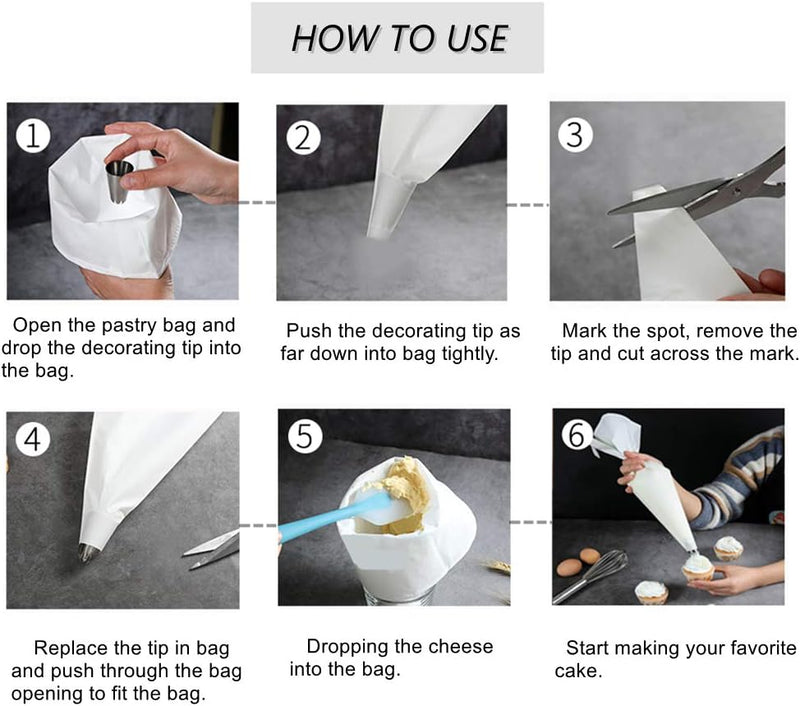 HOW TO USE

1

Open the pastry bag and drop the decorating tip into the bag.

2

Push the decorating tip as far down into bag tightly.

3

Mark the spot, remove the tip and cut across the mark.

4

Replace the tip in bag and push through the bag opening to fit the bag.

5

Dropping the cheese into the bag.

6

Start making your favorite cake.